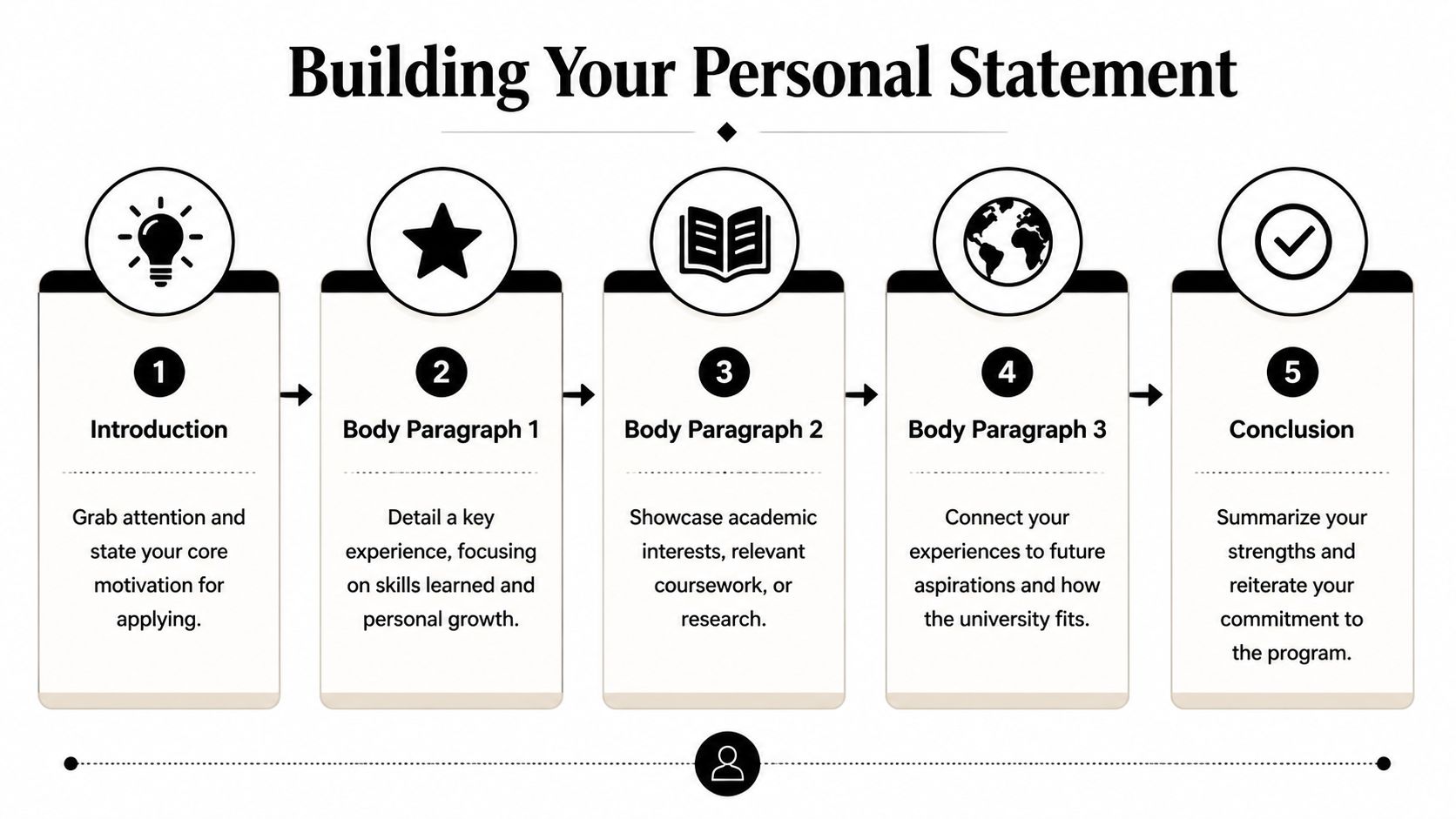 Building Your Personal Statement

1

Introduction

Grab attention and state your core motivation for applying.

2

Body Paragraph 1

Detail a key experience, focusing on skills learned and personal growth.

3

Body Paragraph 2

Showcase academic interests, relevant coursework, or research.

4

Body Paragraph 3

Connect your experiences to future aspirations and how the university fits.

5

Conclusion

Summarize your strengths and reiterate your commitment to the program.